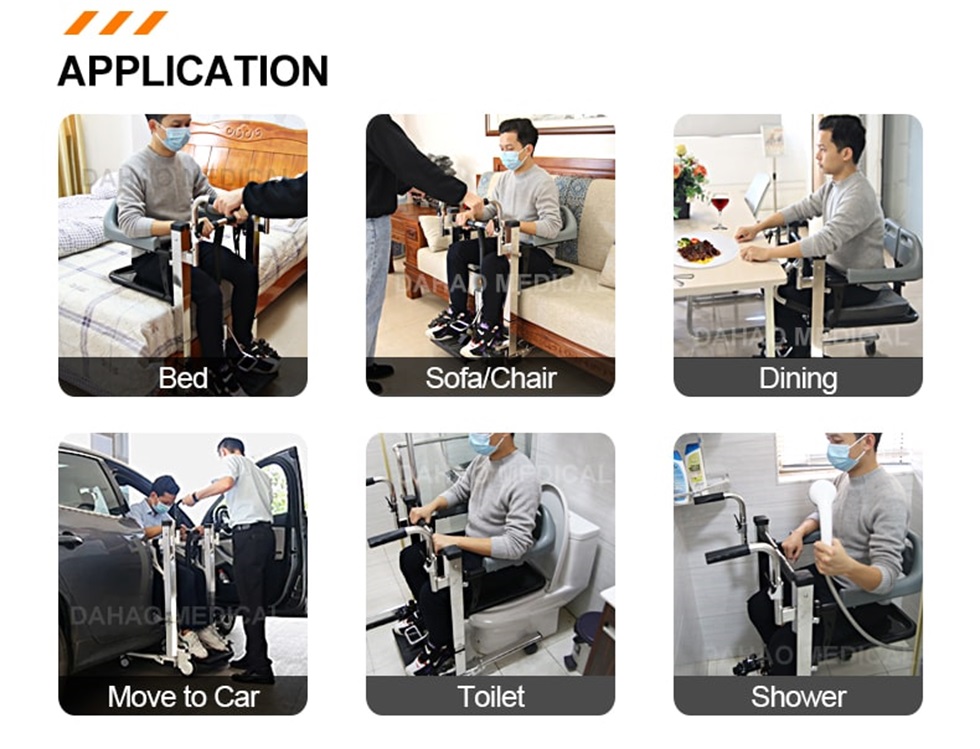 APPLICATION

DAHAO MEDICAL
Bed

DAHAO MEDICAL
Sofa/Chair

DAHAO MEDICAL
Dining

DAHAO MEDICAL
Move to Car

DAHAO MEDICAL
Toilet

DAHAO MEDICAL
Shower