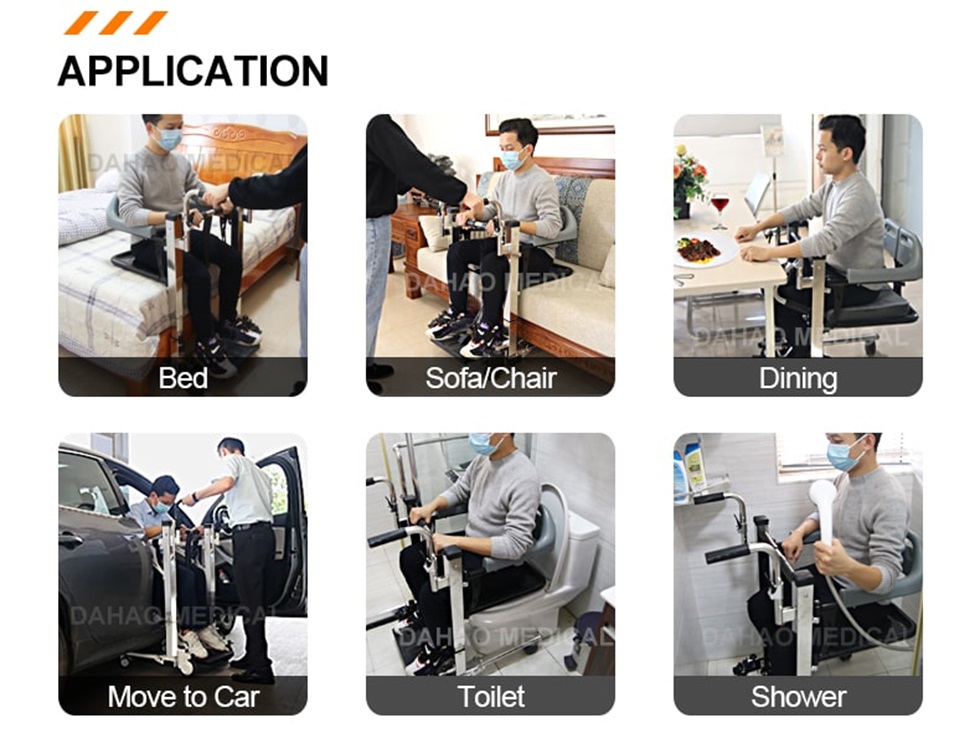 APPLICATION

DAHAO MEDICAL
Bed

DAHAO MEDICAL
Sofa/Chair

DAHAO MEDICAL
Dining

DAHAO MEDICAL
Move to Car

DAHAO MEDICAL
Toilet

DAHAO MEDICAL
Shower