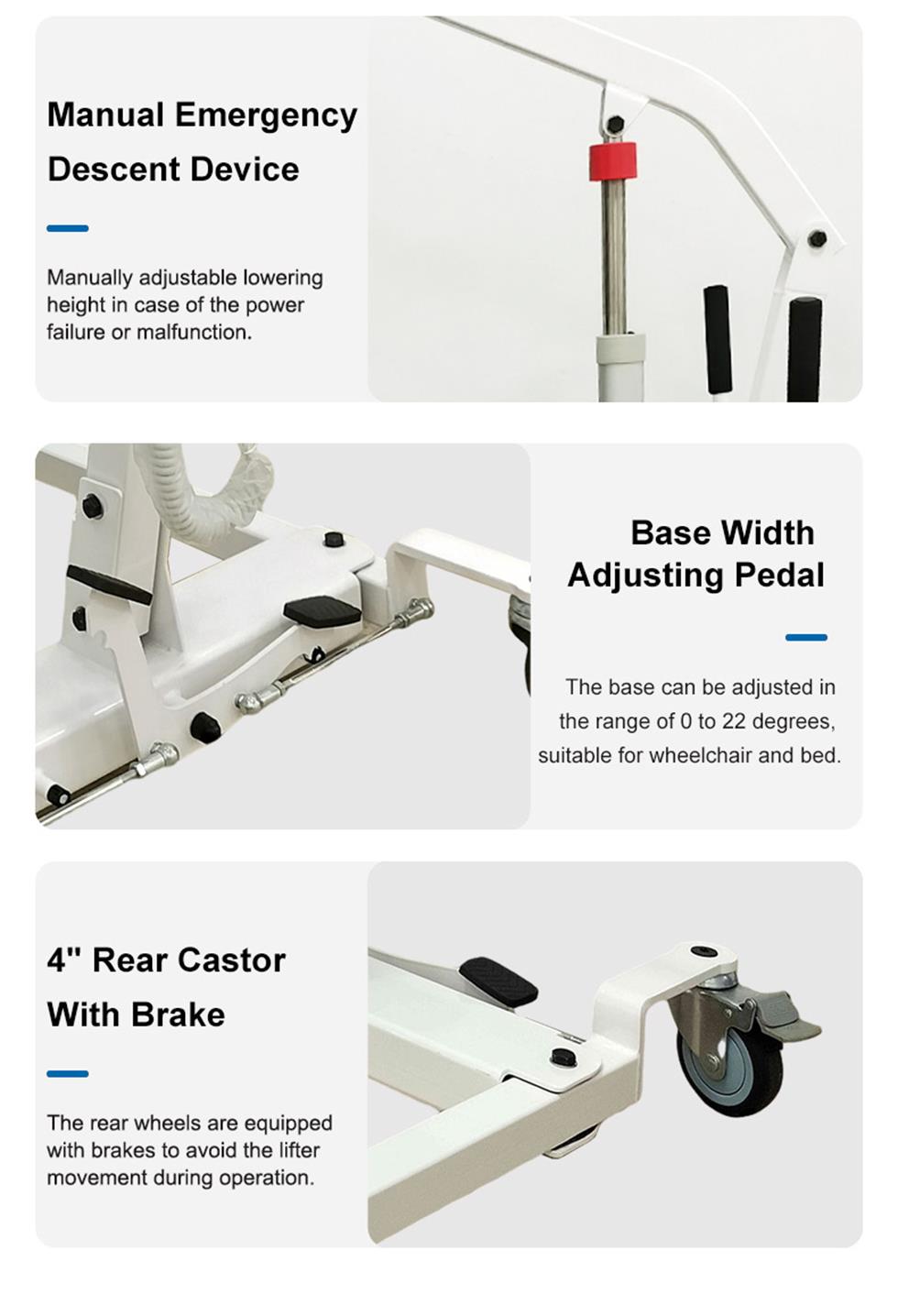 Manual Emergency Descent Device

Manually adjustable lowering height in case of the power failure or malfunction.

Base Width Adjusting Pedal

The base can be adjusted in the range of 0 to 22 degrees, suitable for wheelchair and bed.

4" Rear Castor With Brake

The rear wheels are equipped with brakes to avoid the lifter movement during operation.